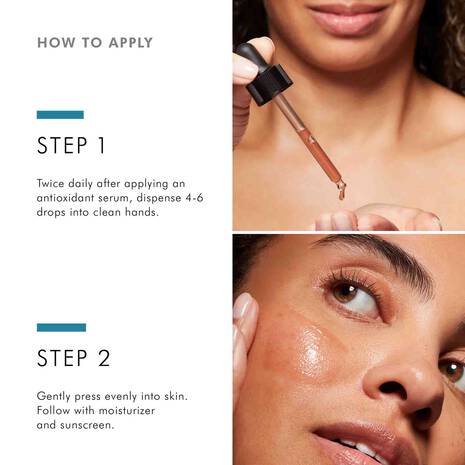 HOW TO APPLY

STEP 1

Twice daily after applying an antioxidant serum, dispense 4-6 drops into clean hands.

STEP 2

Gently press evenly into skin. Follow with moisturizer and sunscreen.